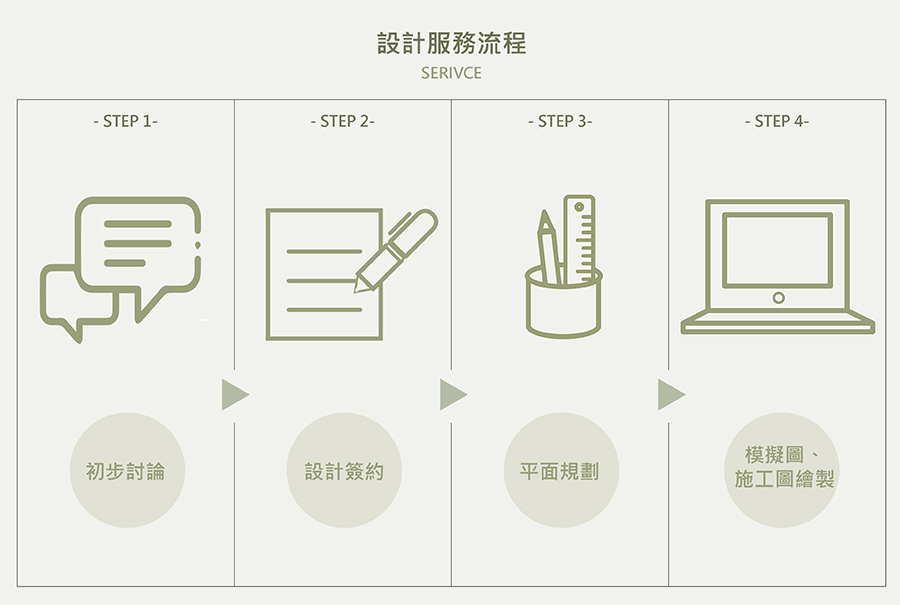 設計服務流程
SERIVCE

- STEP 1-

初步討論

- STEP 2-

設計簽約

- STEP 3-

平面規劃

- STEP 4-

模擬圖、施工圖繪製