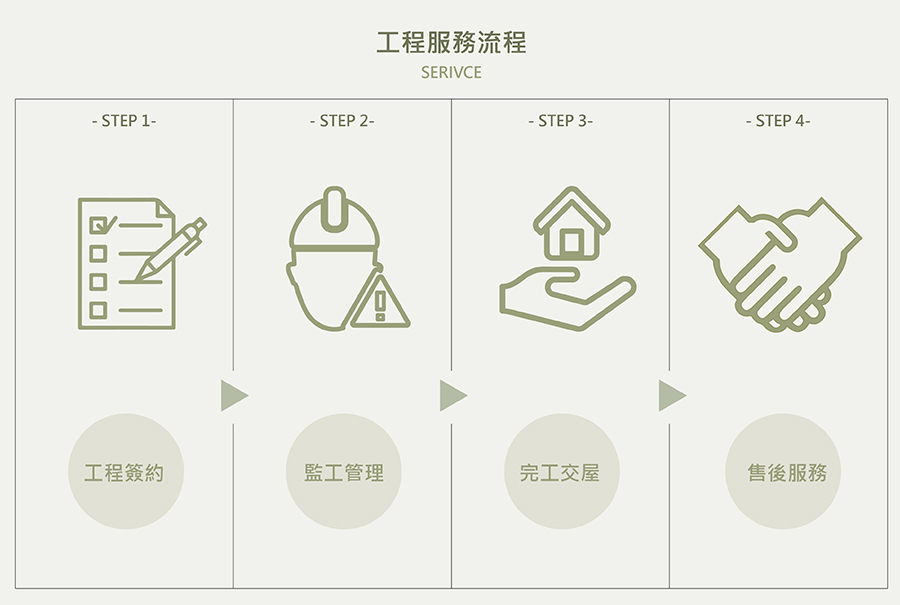 工程服務流程
SERIVCE

- STEP 1-

工程簽約

- STEP 2-

監工管理

- STEP 3-

完工交屋

- STEP 4-

售後服務